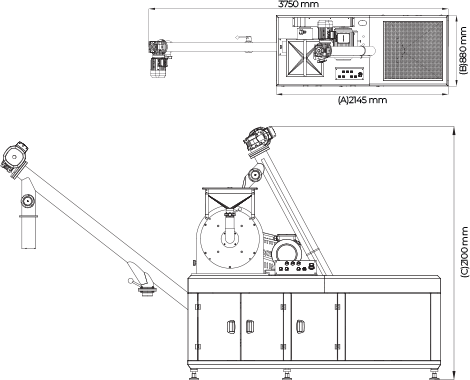 3750 mm

(B)880 mm

(A)2145 mm

(C)2100 mm